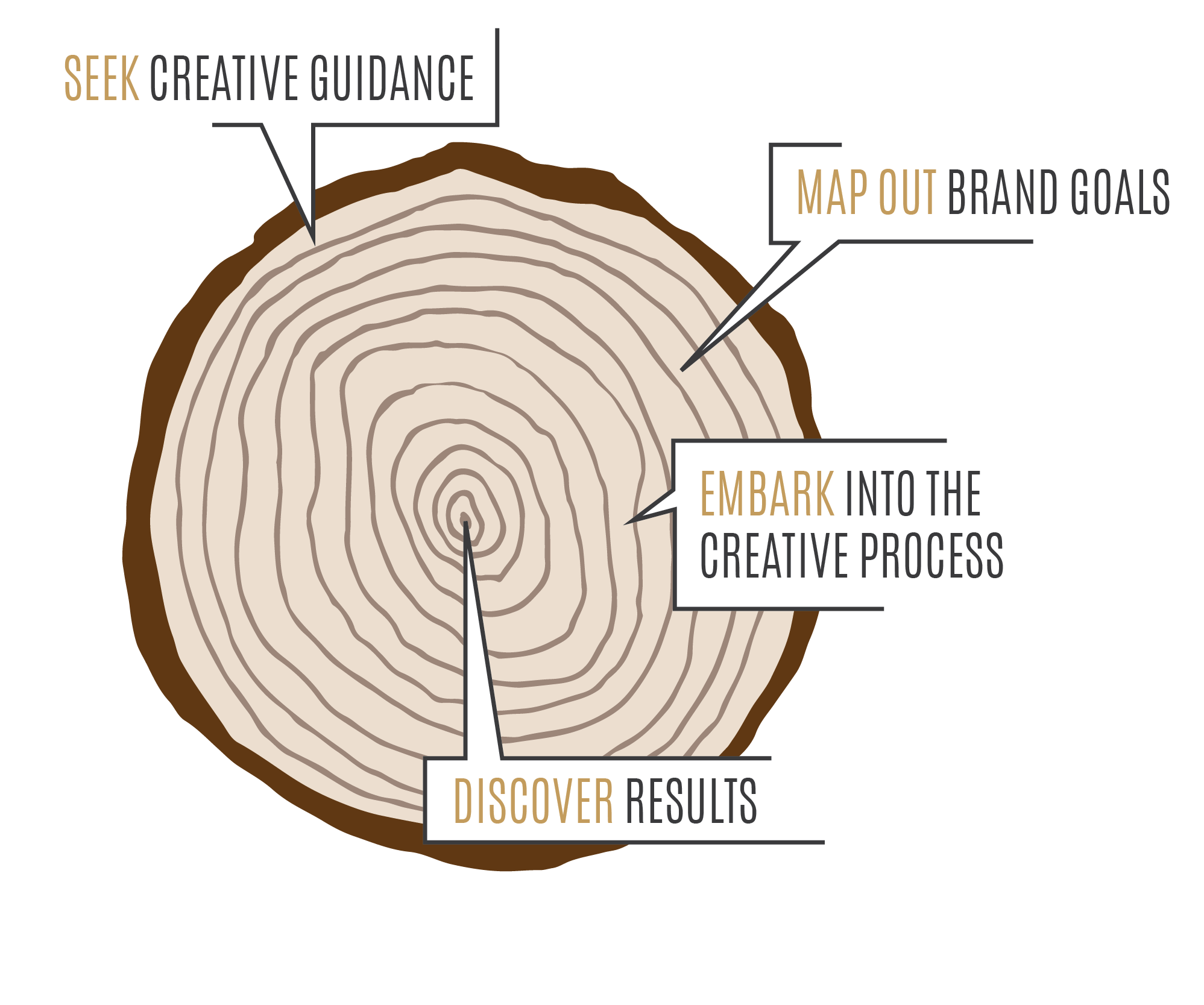 SEEK CREATIVE GUIDANCE

MAP OUT BRAND GOALS

EMBARK INTO THE CREATIVE PROCESS

DISCOVER RESULTS